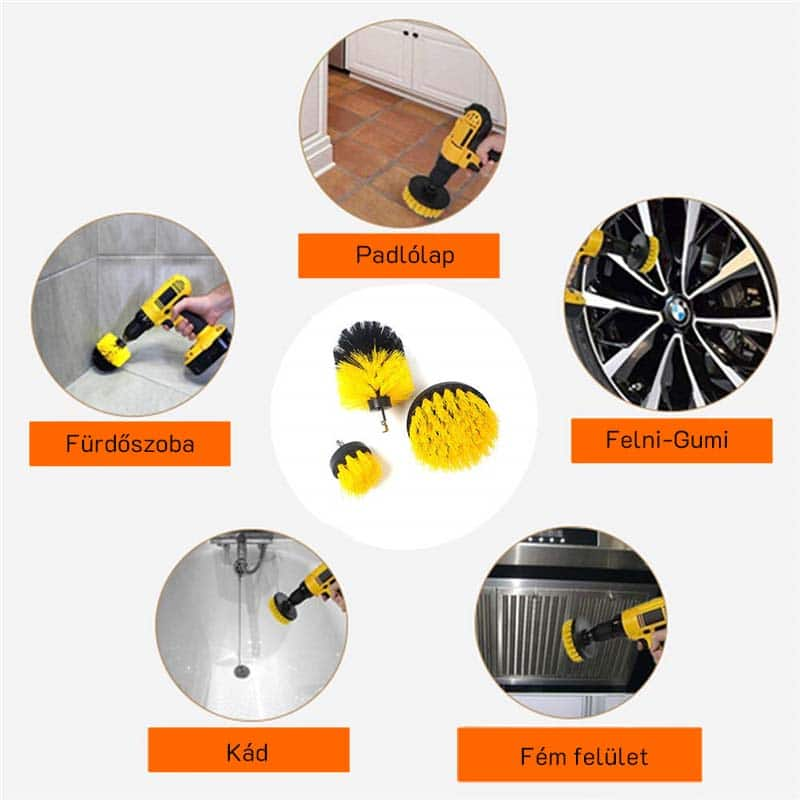 Padlólap

Fürdőszoba

Felni-Gumi

Kád

Fém felület